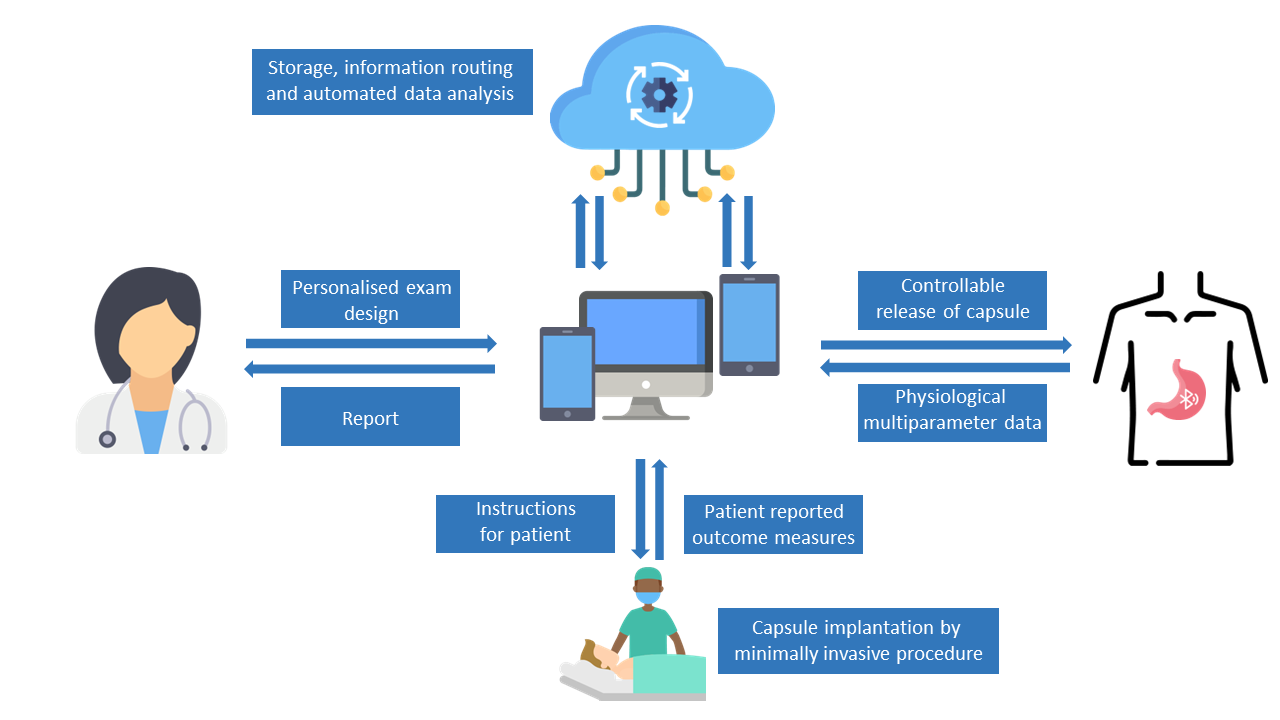 Storage, information routing and automated data analysis

Personalised exam design

Report

Controllable release of capsule

Physiological multiparameter data

Instructions for patient

Patient reported outcome measures

Capsule implantation by minimally invasive procedure